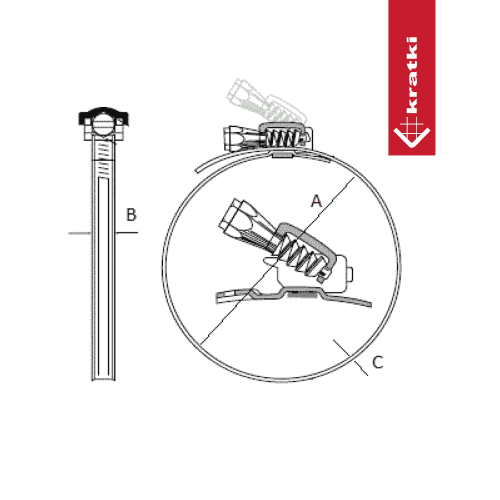 kratki

B

A

C